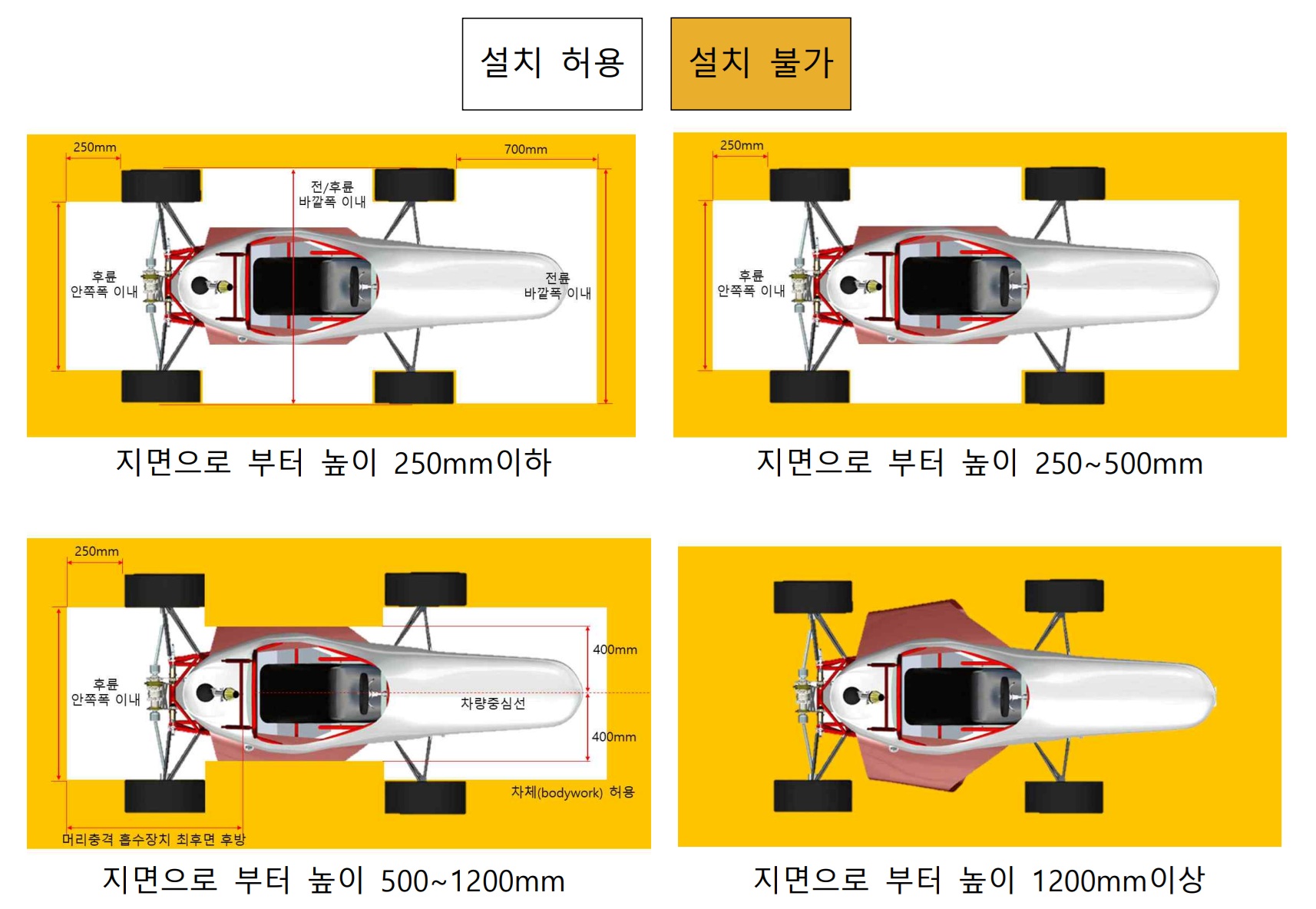 설치 허용

설치 불가

250mm

700mm

전/후륜 바깥폭 이내

후륜 안쪽폭 이내

전륜 바깥폭 이내

지면으로 부터 높이 250mm이하

250mm

후륜 안쪽폭 이내

지면으로 부터 높이 250~500mm

250mm

후륜 안쪽폭 이내

400mm

차량중심선

400mm

차체(bodywork) 허용

머리충격 흡수장치 최후면 후방

지면으로 부터 높이 500~1200mm

지면으로 부터 높이 1200mm이상